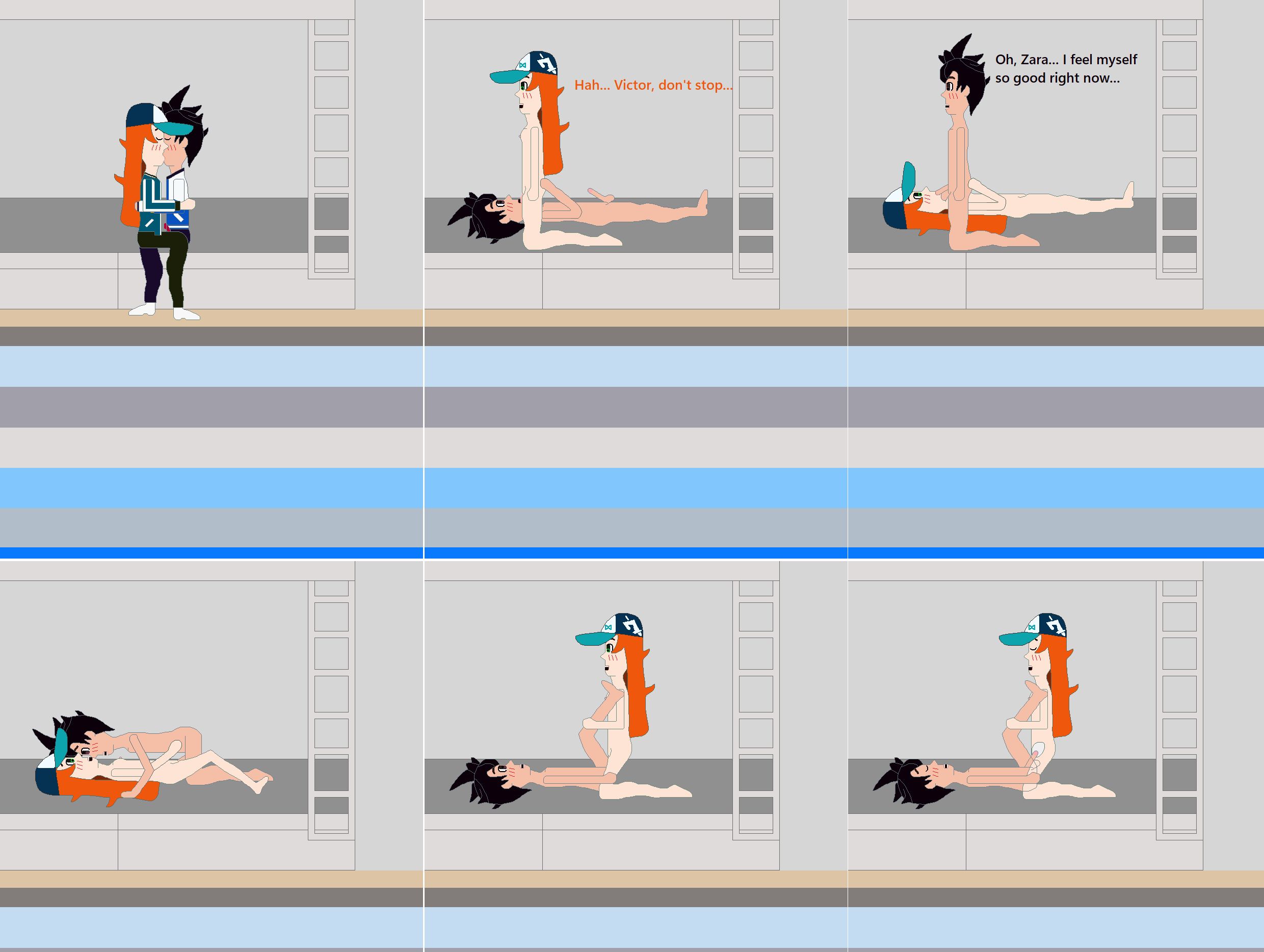 Hah... Victor, don't stop...

Oh, Zara... I feel myself so good right now...